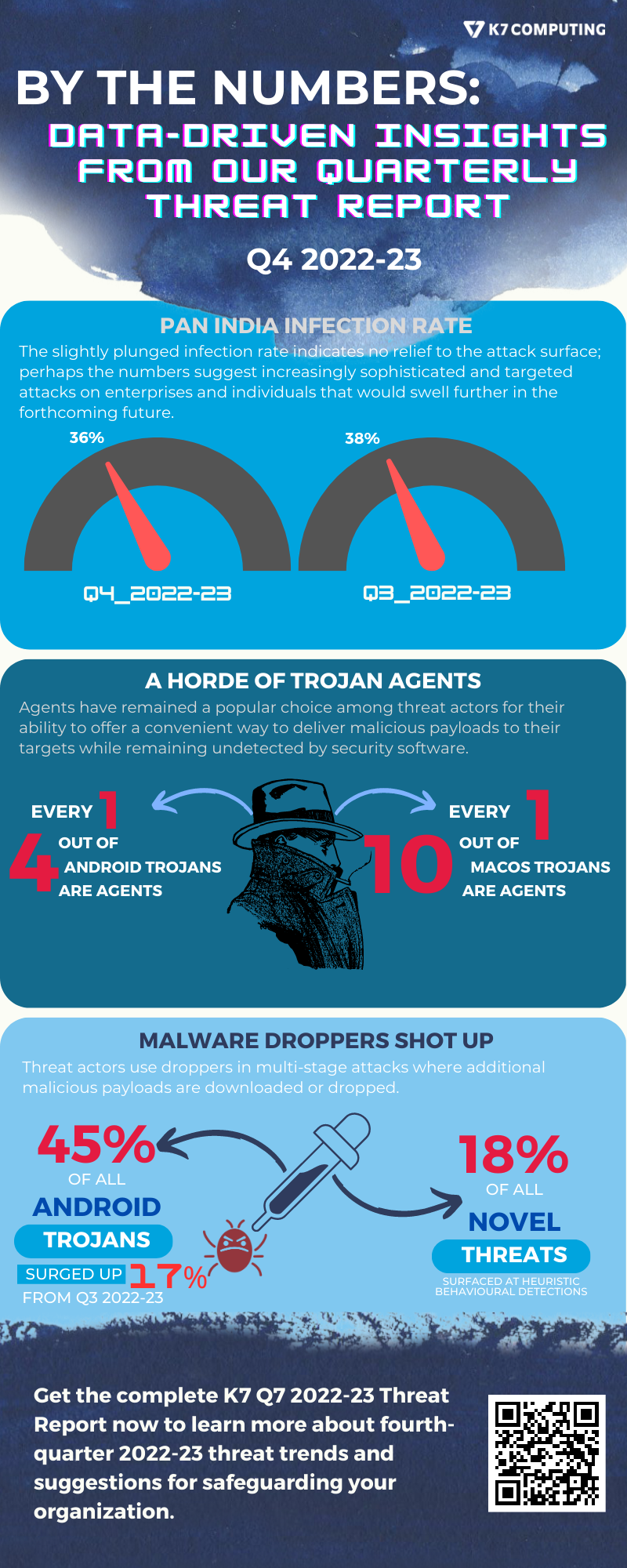 K7 COMPUTING

BY THE NUMBERS:
DATA-DRIVEN INSIGHTS FROM OUR QUARTERLY THREAT REPORT

Q4 2022-23

PAN INDIA INFECTION RATE

The slightly plunged infection rate indicates no relief to the attack surface; perhaps the numbers suggest increasingly sophisticated and targeted attacks on enterprises and individuals that would swell further in the forthcoming future.

36%
Q4_2022-23

38%
Q3_2022-23

A HORDE OF TROJAN AGENTS

Agents have remained a popular choice among threat actors for their ability to offer a convenient way to deliver malicious payloads to their targets while remaining undetected by security software.

EVERY 1 OUT OF 4 ANDROID TROJANS ARE AGENTS

EVERY 1 OUT OF 10 MACOS TROJANS ARE AGENTS

MALWARE DROPPERS SHOT UP

Threat actors use droppers in multi-stage attacks where additional malicious payloads are downloaded or dropped.

45% OF ALL ANDROID TROJANS
SURGED UP 17% FROM Q3 2022-23

18% OF ALL NOVEL THREATS
SURFACED AT HEURISTIC BEHAVIOURAL DETECTIONS

Get the complete K7 Q7 2022-23 Threat Report now to learn more about fourth-quarter 2022-23 threat trends and suggestions for safeguarding your organization.